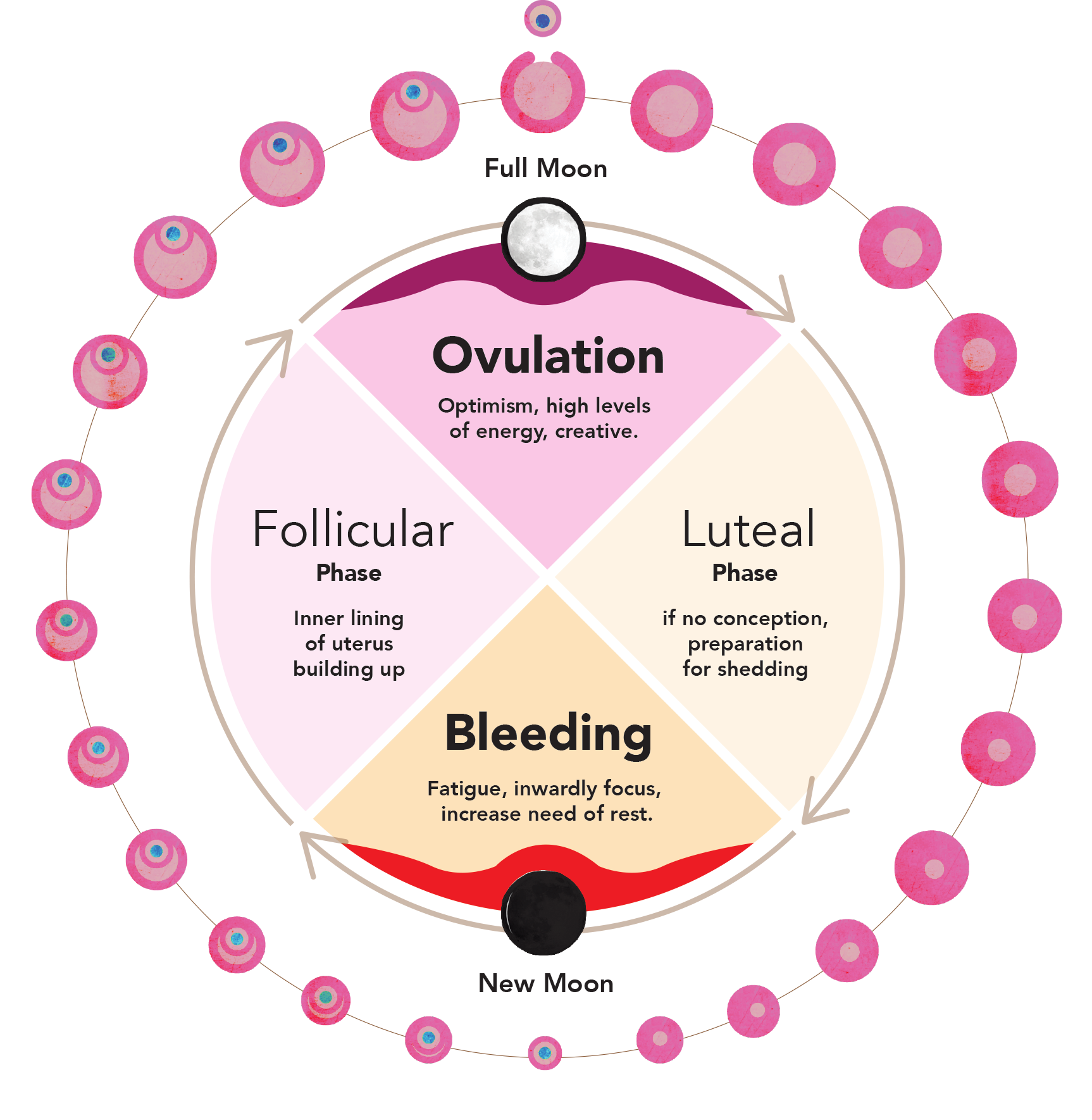 Full Moon

Ovulation

Optimism, high levels of energy, creative.

Follicular
Phase

Inner lining of uterus building up

Luteal
Phase

if no conception, preparation for shedding

Bleeding

Fatigue, inwardly focus, increase need of rest.

New Moon